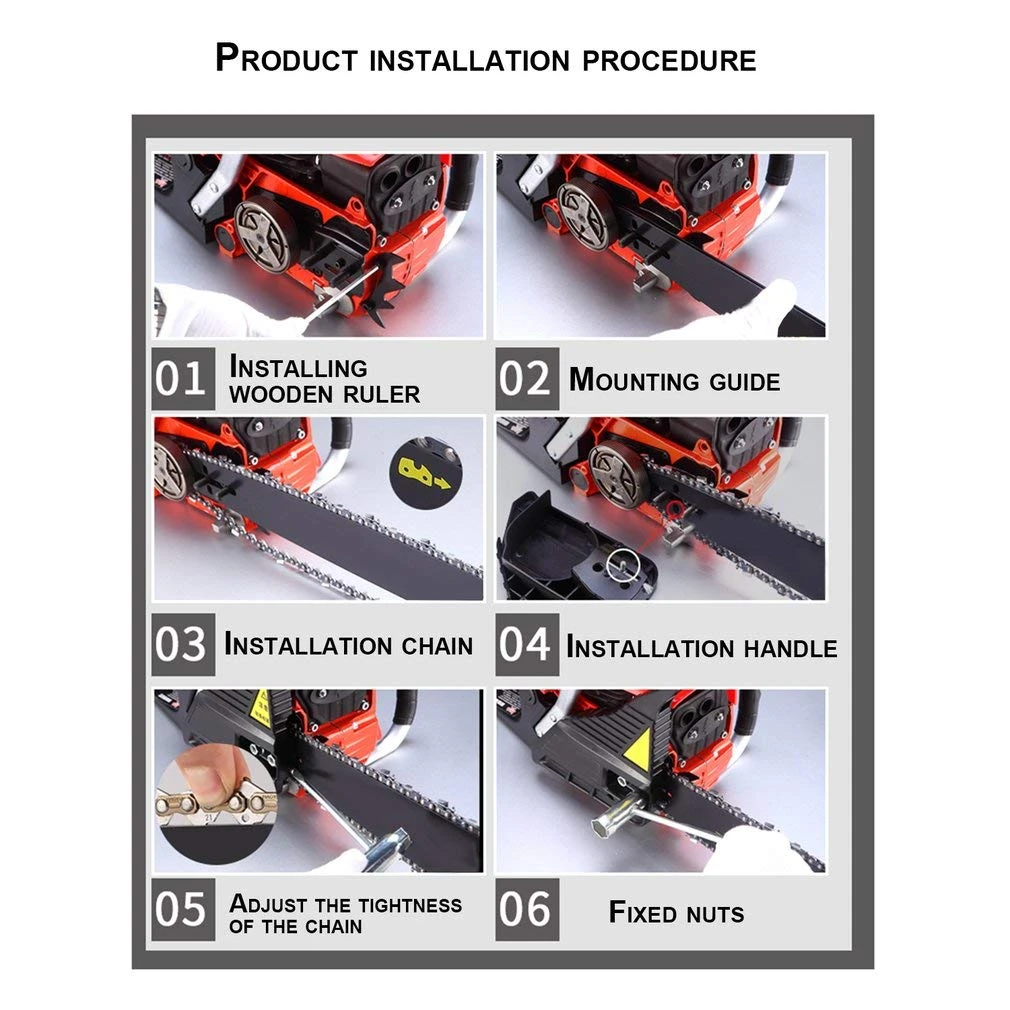 PRODUCT INSTALLATION PROCEDURE

01 INSTALLING WOODEN RULER

02 MOUNTING GUIDE

03 INSTALLATION CHAIN

04 INSTALLATION HANDLE

05 ADJUST THE TIGHTNESS OF THE CHAIN

06 FIXED NUTS